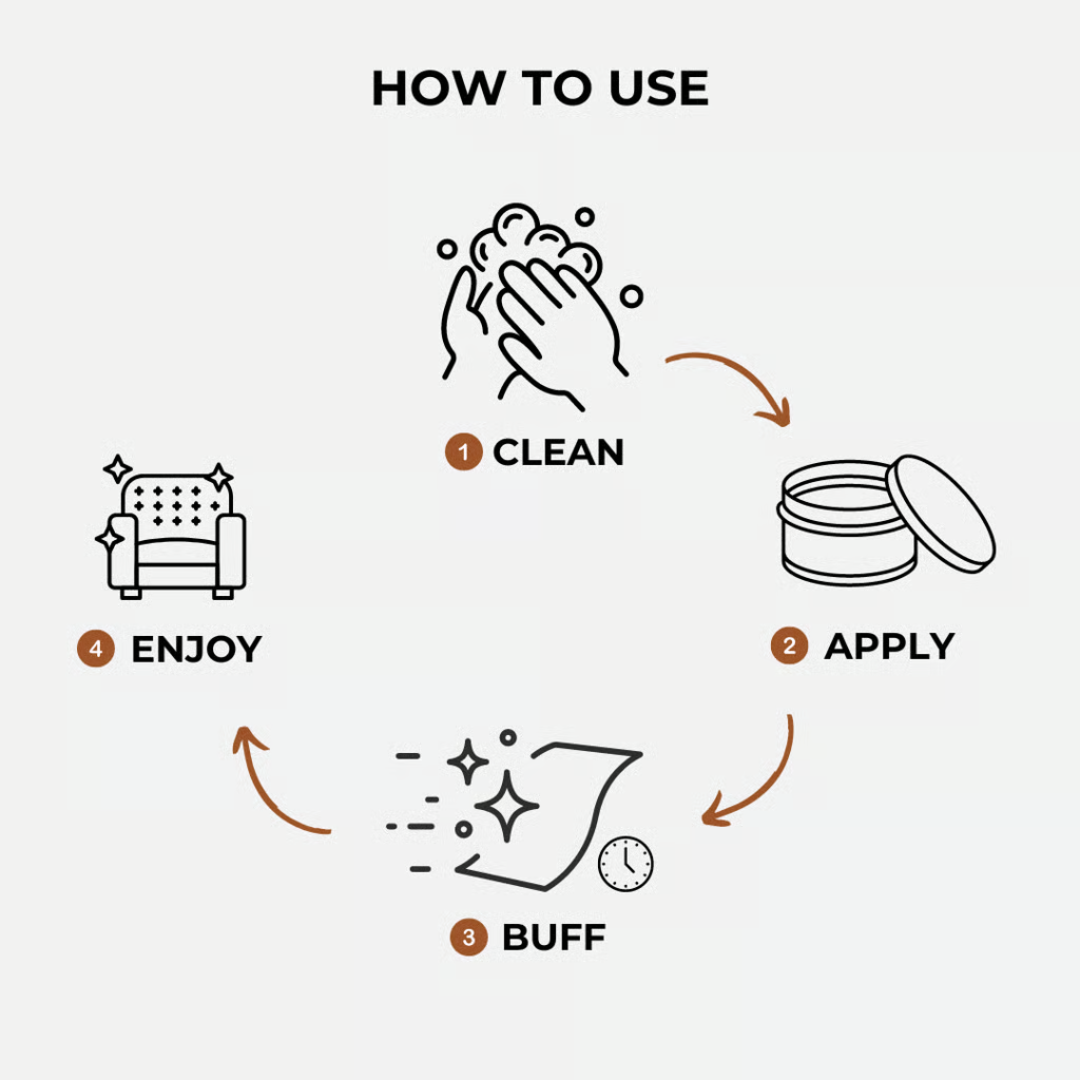 HOW TO USE

1 CLEAN

2 APPLY

3 BUFF

4 ENJOY