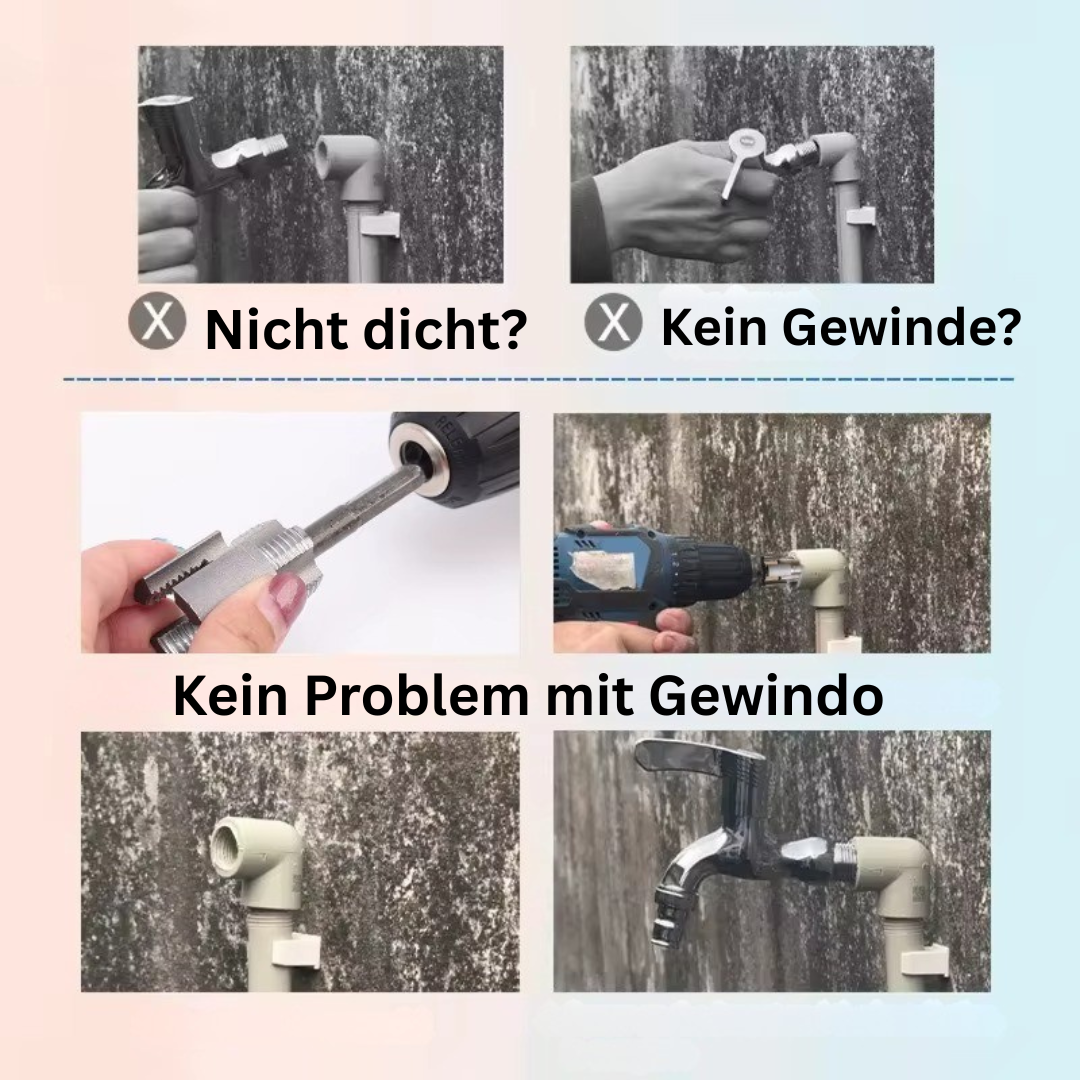 X Nicht dicht?

X Kein Gewinde?

Kein Problem mit Gewindo