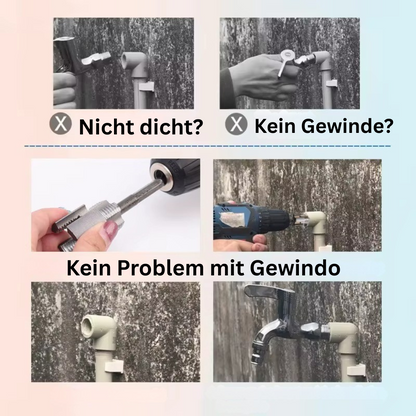 X Nicht dicht?

X Kein Gewinde?

Kein Problem mit Gewindo